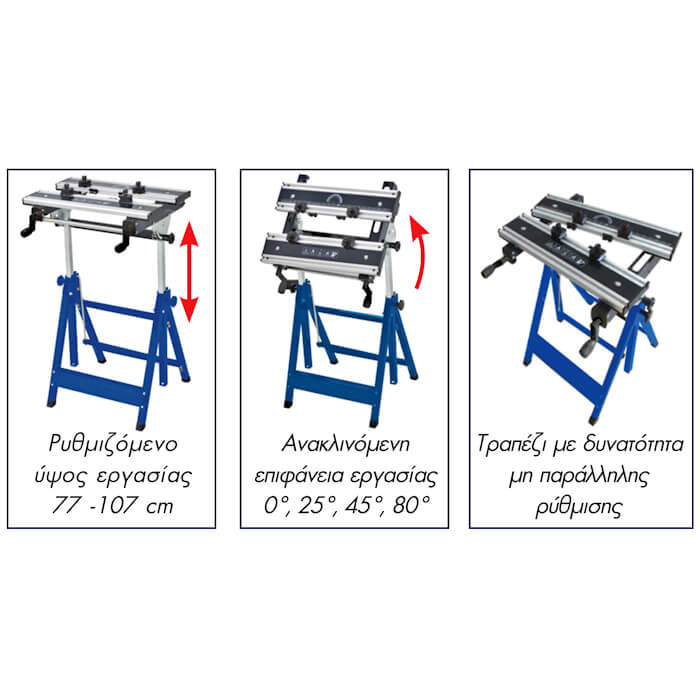 Ρυθμιζόμενο ύψος εργασίας 77 -107 cm

Ανακλινόμενη επιφάνεια εργασίας 0°, 25°, 45°, 80°

Τραπέζι με δυνατότητα μη παράλληλης ρύθμισης