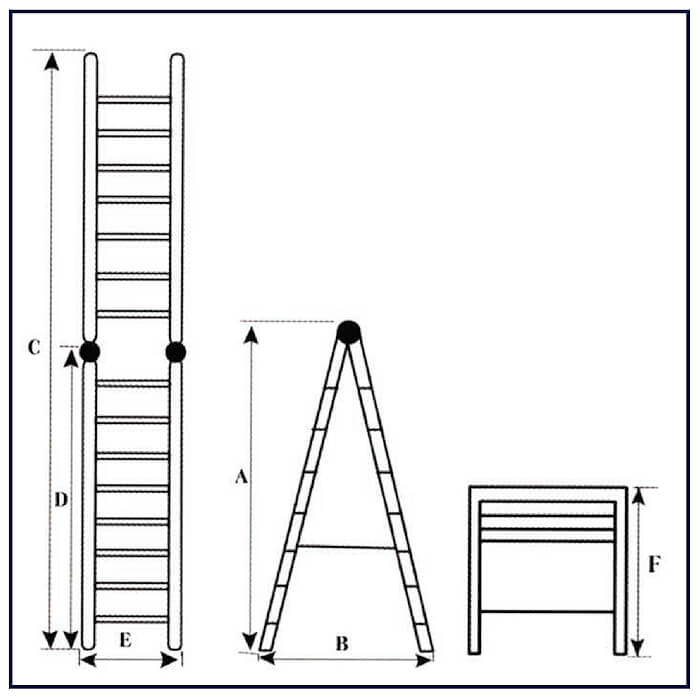 C
D
E
A
B
F