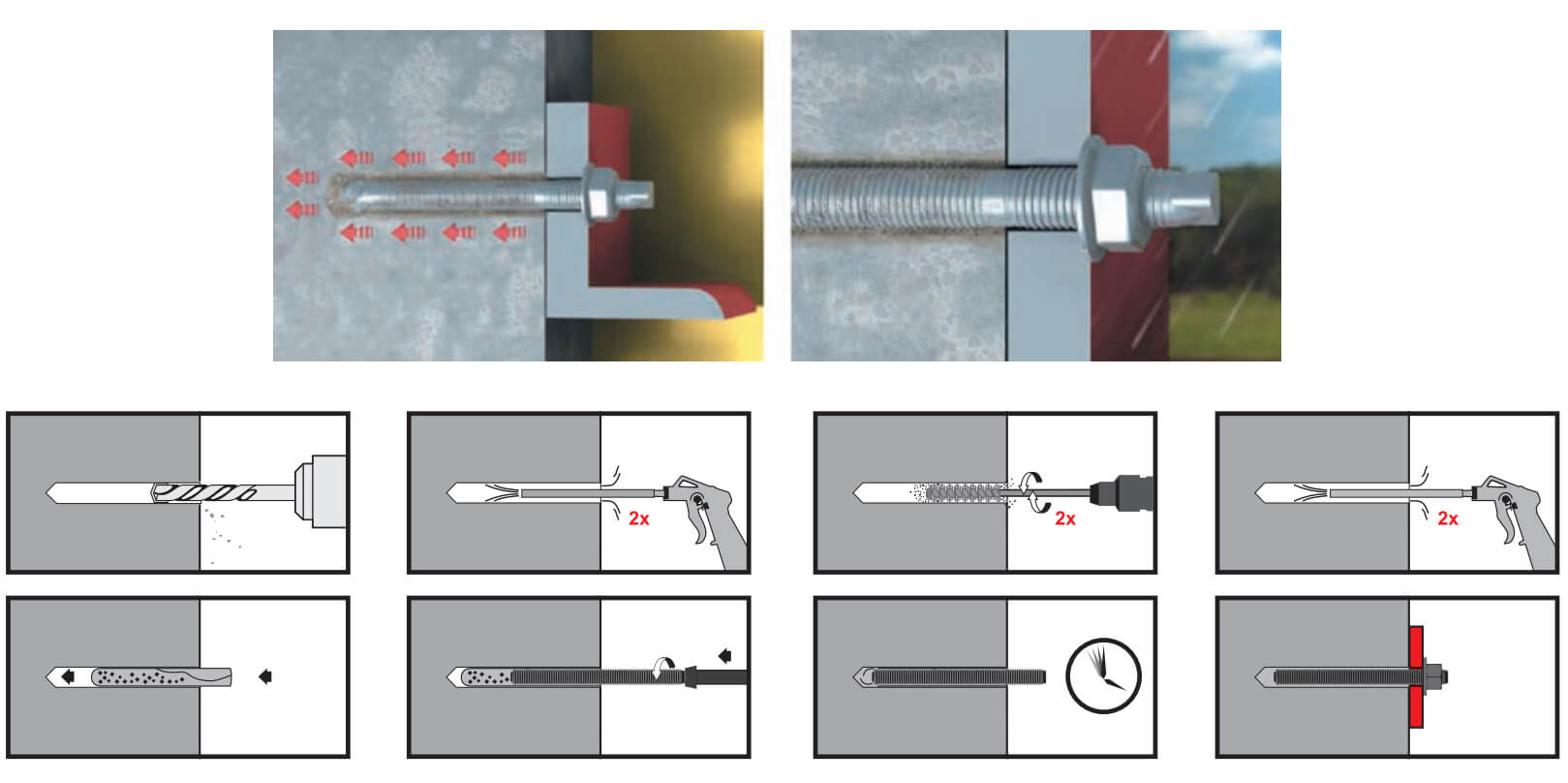 2x

2x

2x